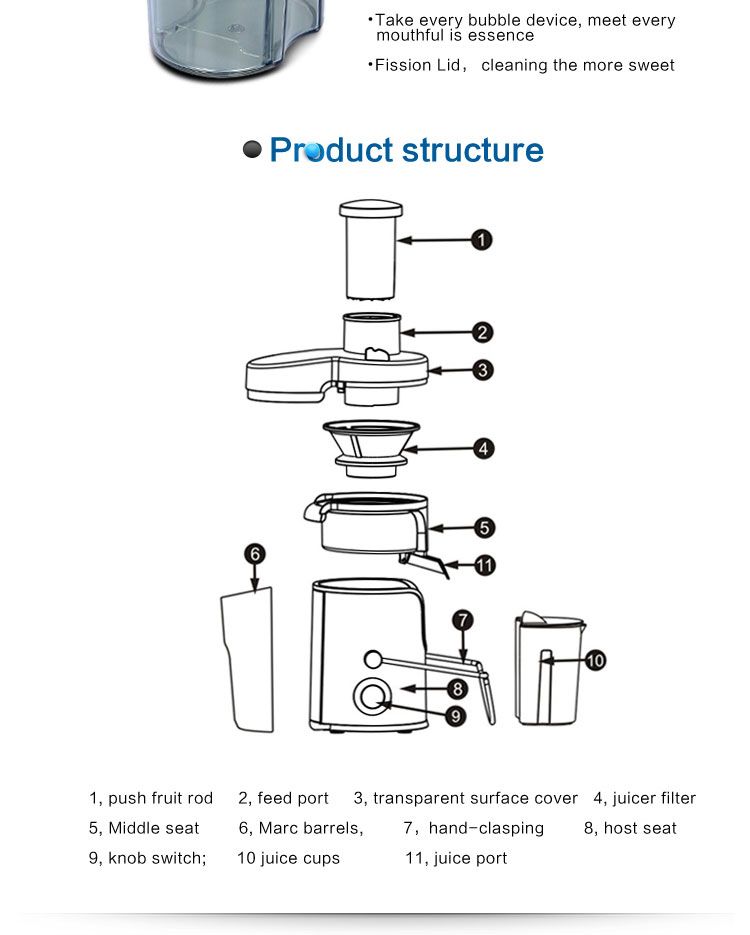 •Take every bubble device, meet every mouthful is essence

•Fission Lid， cleaning the more sweet

Product structure

1

2

3

4

5

11

6

7

10

8

9

1, push fruit rod 2, feed port 3, transparent surface cover 4, juicer filter
5, Middle seat 6, Marc barrels, 7，hand-clasping 8, host seat
9, knob switch; 10 juice cups 11, juice port